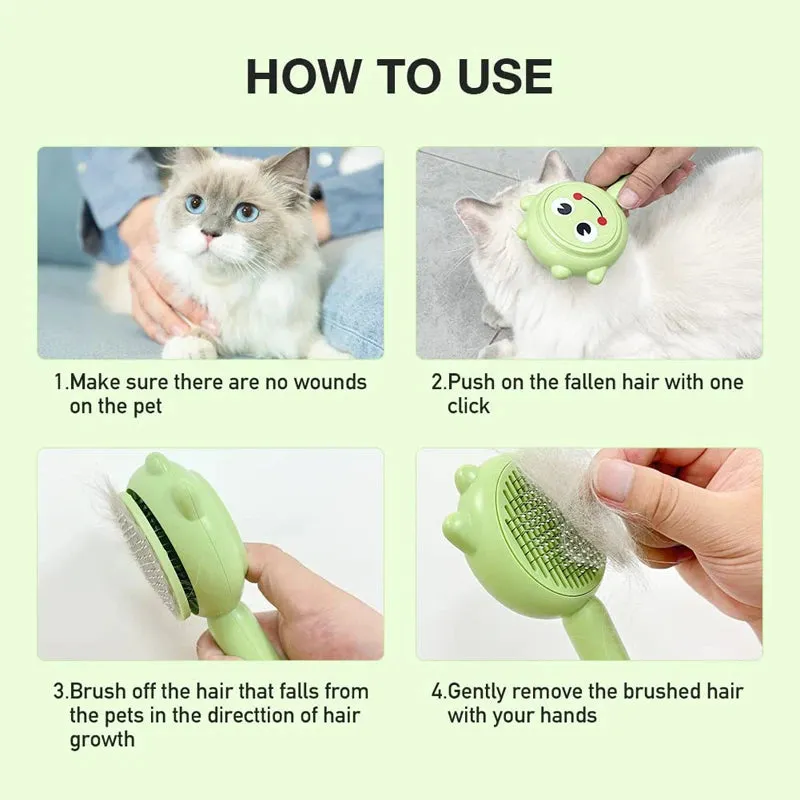 HOW TO USE

1.Make sure there are no wounds on the pet

2.Push on the fallen hair with one click

3.Brush off the hair that falls from the pets in the directtion of hair growth

4.Gently remove the brushed hair with your hands